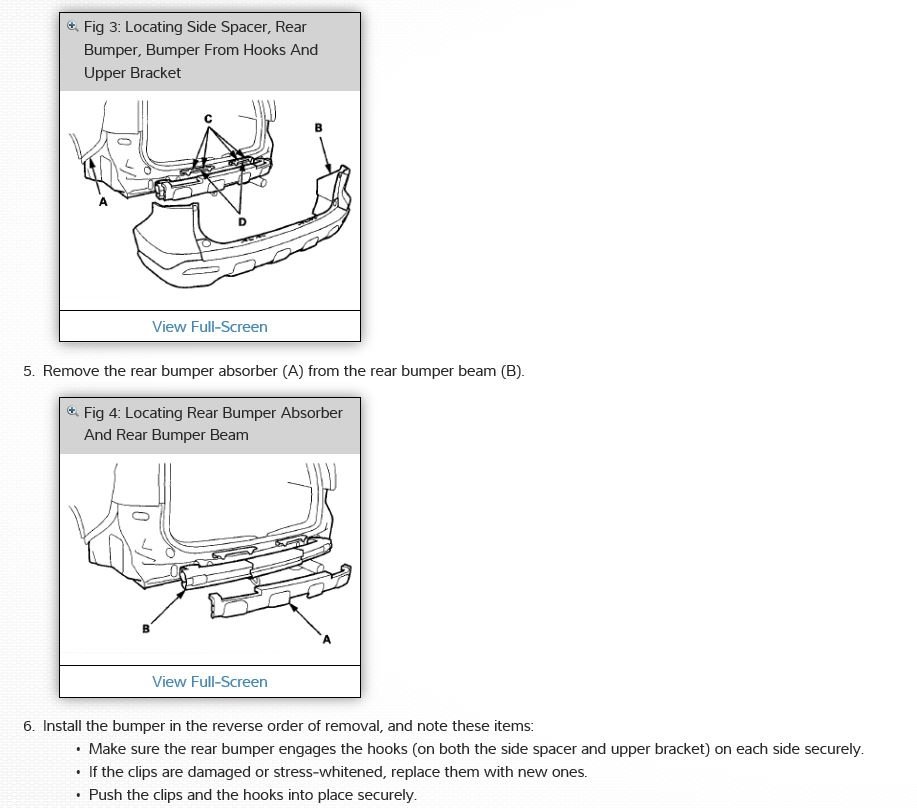 Fig 3: Locating Side Spacer, Rear Bumper, Bumper From Hooks And Upper Bracket

C
B
A
D

View Full-Screen

5. Remove the rear bumper absorber (A) from the rear bumper beam (B).

Fig 4: Locating Rear Bumper Absorber And Rear Bumper Beam

B
A

View Full-Screen

6. Install the bumper in the reverse order of removal, and note these items:
• Make sure the rear bumper engages the hooks (on both the side spacer and upper bracket) on each side securely.
• If the clips are damaged or stress-whitened, replace them with new ones.
• Push the clips and the hooks into place securely.