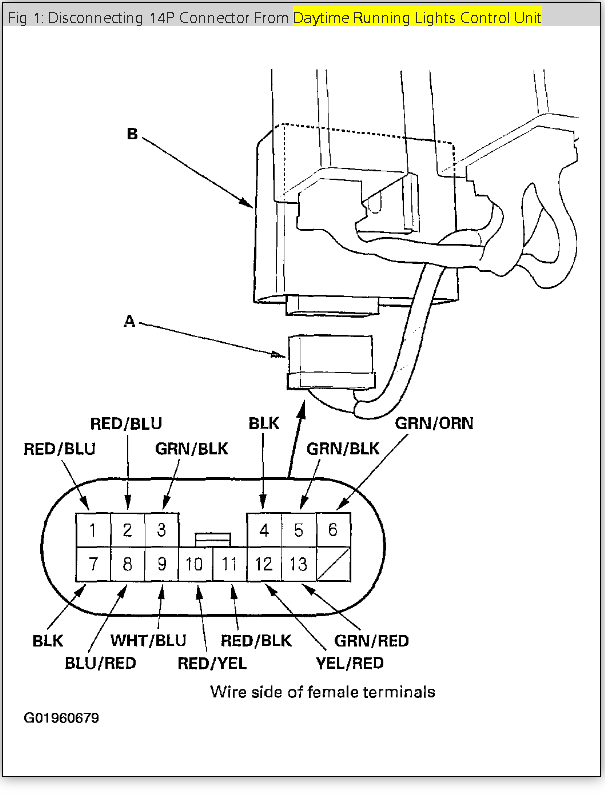 Fig 1: Disconnecting 14P Connector From Daytime Running Lights Control Unit

B

A

RED/BLU

RED/BLU

GRN/BLK

BLK

GRN/BLK

GRN/ORN

1 2 3 4 5 6

7 8 9 10 11 12 13

BLK

BLU/RED

WHT/BLU

RED/YEL

RED/BLK

YEL/RED

GRN/RED

Wire side of female terminals

G01960679