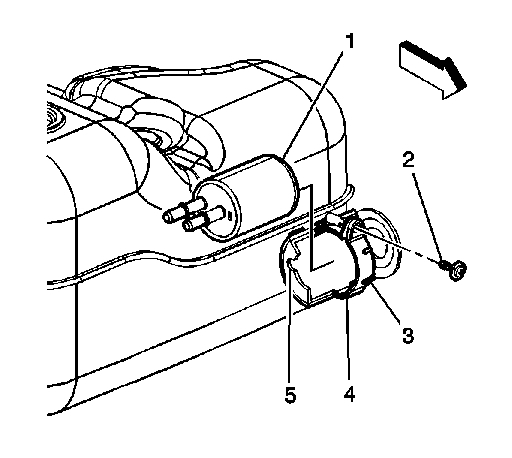 1
2
3
5
4