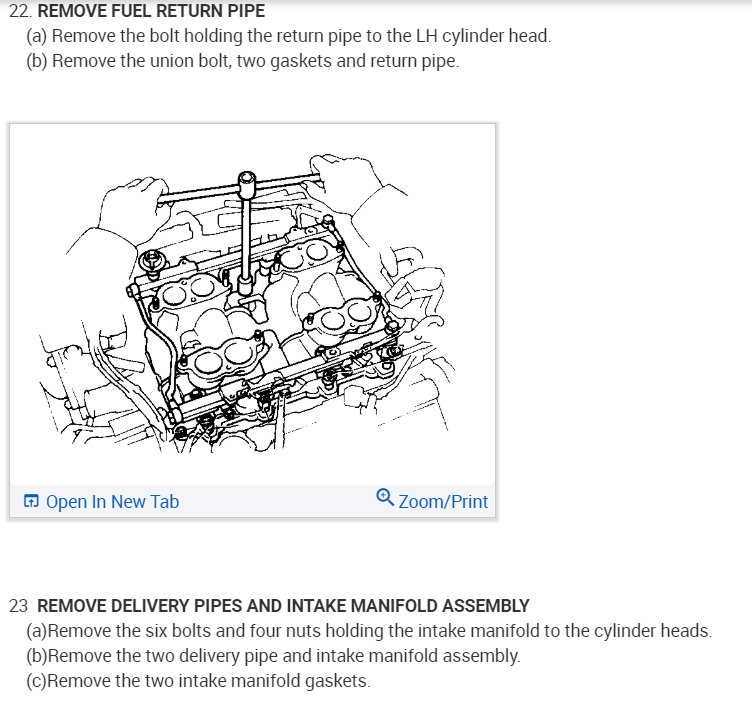 22. REMOVE FUEL RETURN PIPE
(a) Remove the bolt holding the return pipe to the LH cylinder head.
(b) Remove the union bolt, two gaskets and return pipe.

Open In New Tab
Zoom/Print

23 REMOVE DELIVERY PIPES AND INTAKE MANIFOLD ASSEMBLY
(a)Remove the six bolts and four nuts holding the intake manifold to the cylinder heads.
(b)Remove the two delivery pipe and intake manifold assembly.
(c)Remove the two intake manifold gaskets.