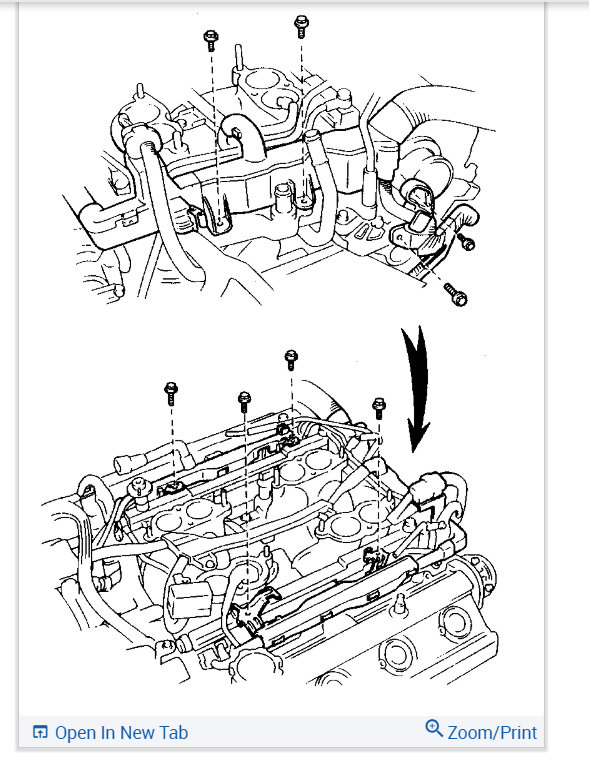 Open In New Tab

Zoom/Print