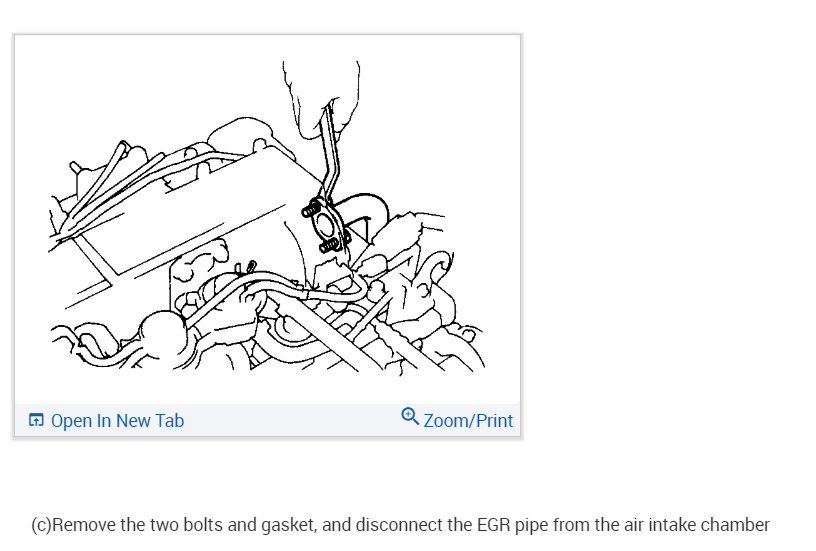 Open In New Tab
Zoom/Print

(c)Remove the two bolts and gasket, and disconnect the EGR pipe from the air intake chamber