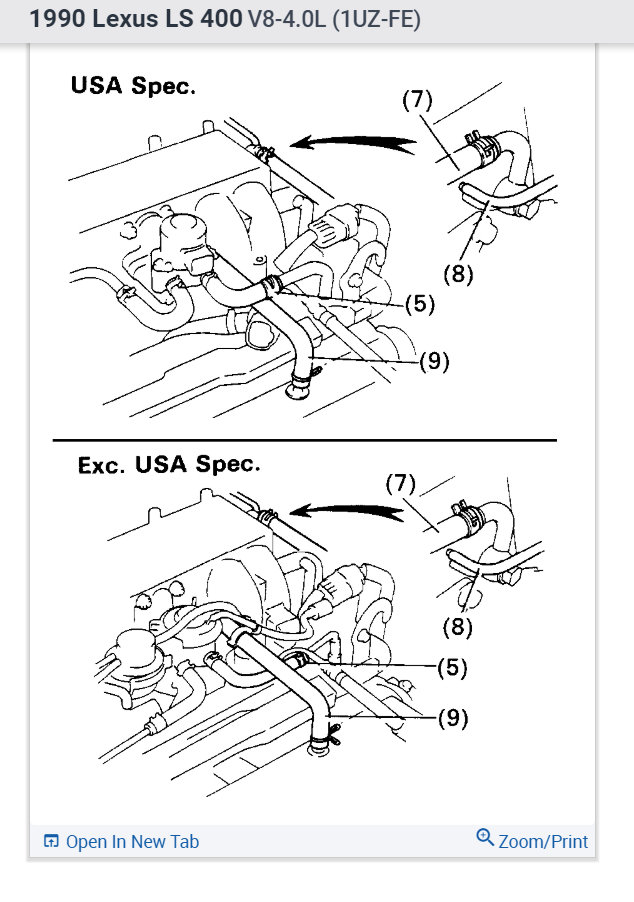 1990 Lexus LS 400 V8-4.0L (1UZ-FE)

USA Spec.

(7)

(8)

(5)

(9)

Exc. USA Spec.

(7)

(8)

(5)

(9)

Open In New Tab

Zoom/Print