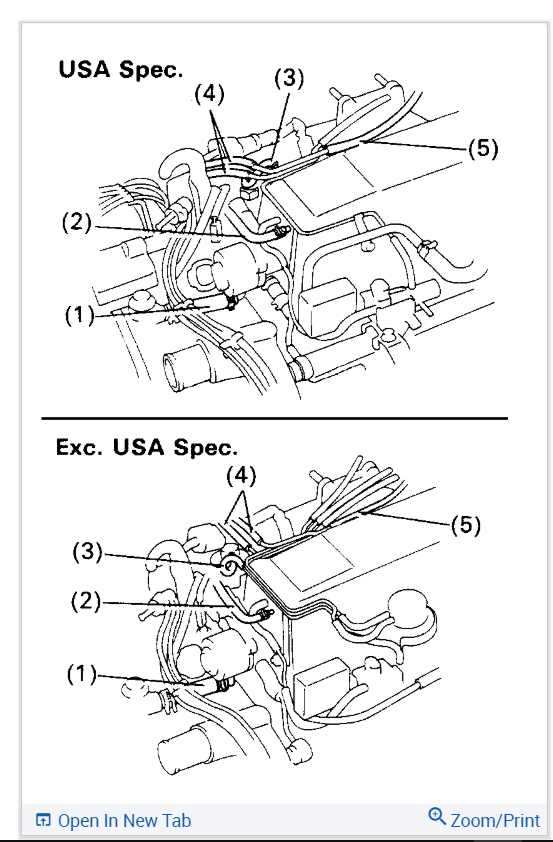 USA Spec.

(4)

(3)

(5)

(2)

(1)

Exc. USA Spec.

(4)

(5)

(3)

(2)

(1)

Open In New Tab

Zoom/Print