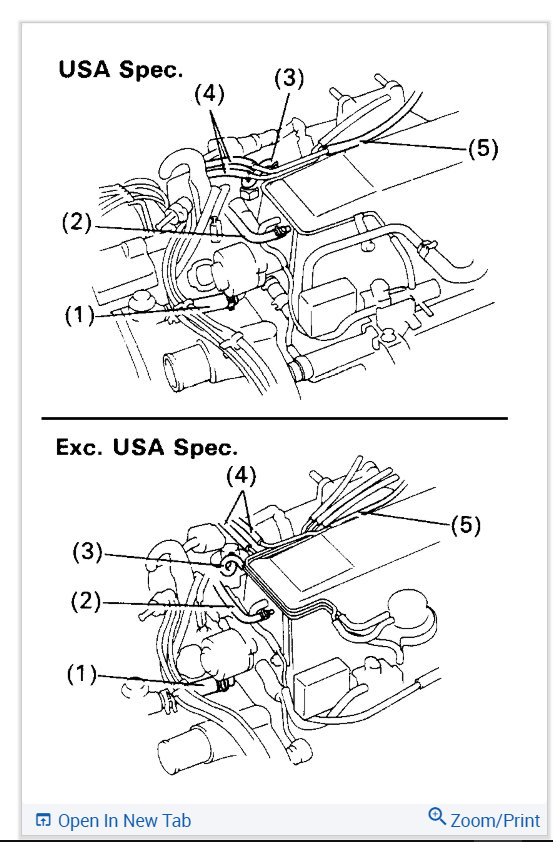 USA Spec.

(4)
(3)
(5)
(2)
(1)

Exc. USA Spec.

(4)
(5)
(3)
(2)
(1)

Open In New Tab

Zoom/Print