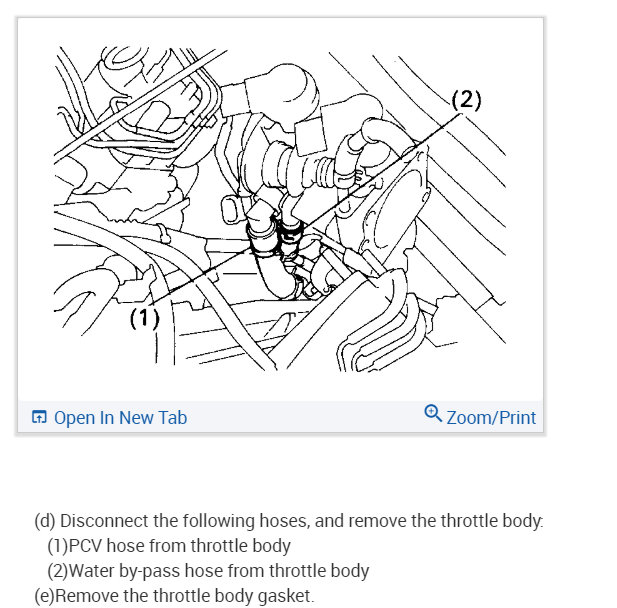 (2)

(1)

Open In New Tab

Zoom/Print

(d) Disconnect the following hoses, and remove the throttle body:
(1)PCV hose from throttle body
(2)Water by-pass hose from throttle body
(e)Remove the throttle body gasket.