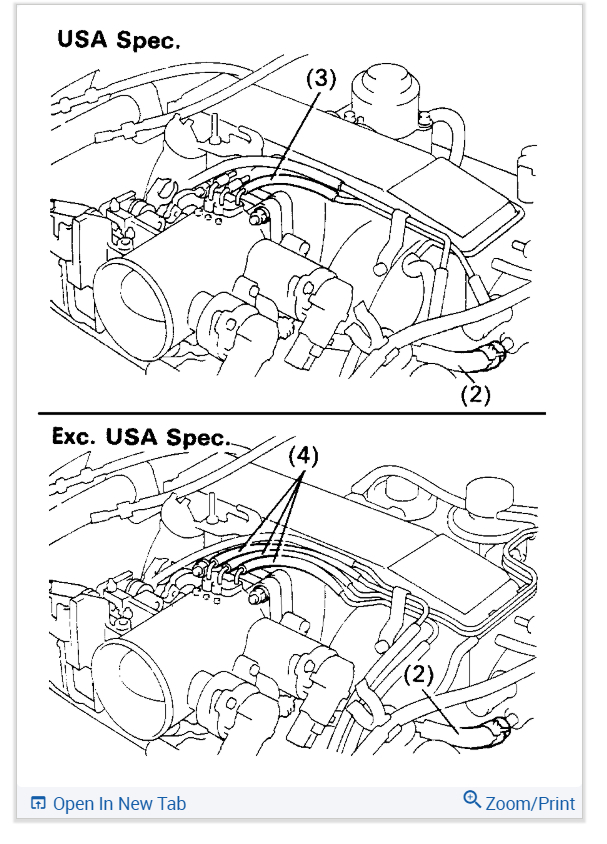 USA Spec.

(3)

(2)

Exc. USA Spec.

(4)

(2)

Open In New Tab

Zoom/Print