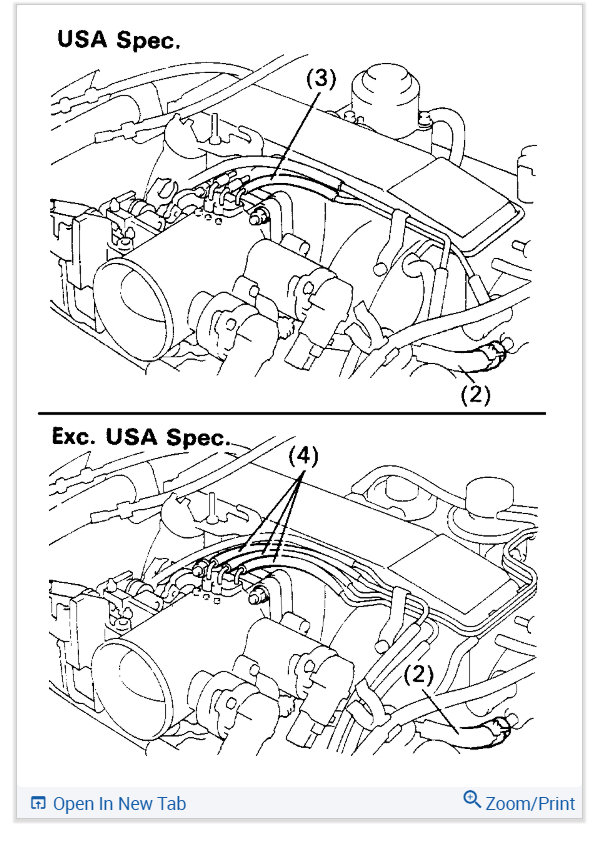 USA Spec.

(3)

(2)

Exc. USA Spec.

(4)

(2)

Open In New Tab

Zoom/Print