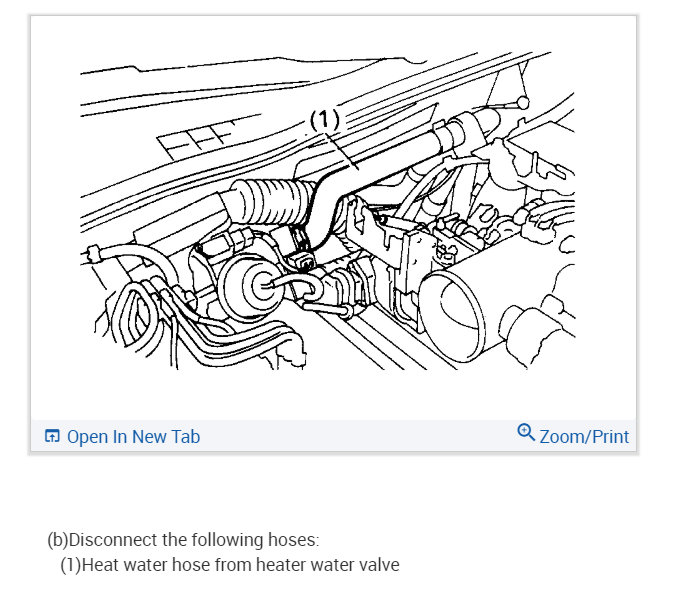 (1)

Open In New Tab

Zoom/Print

(b)Disconnect the following hoses:
(1)Heat water hose from heater water valve