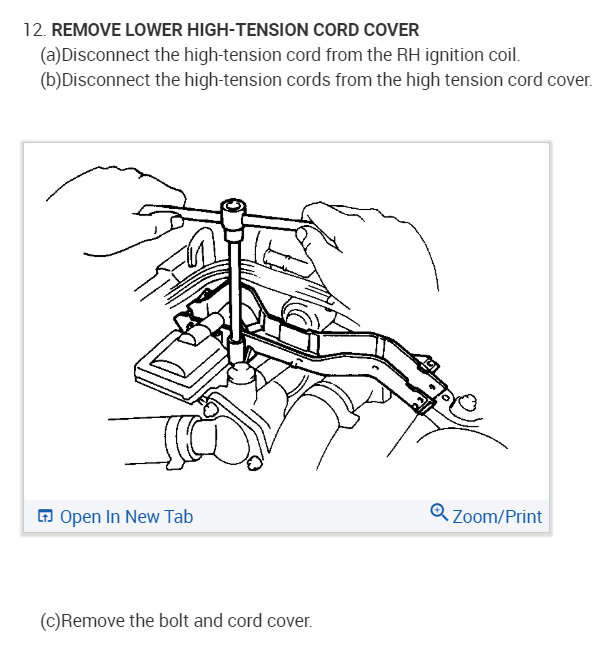 12. REMOVE LOWER HIGH-TENSION CORD COVER

(a)Disconnect the high-tension cord from the RH ignition coil.

(b)Disconnect the high-tension cords from the high tension cord cover.

Open In New Tab

Zoom/Print

(c)Remove the bolt and cord cover.