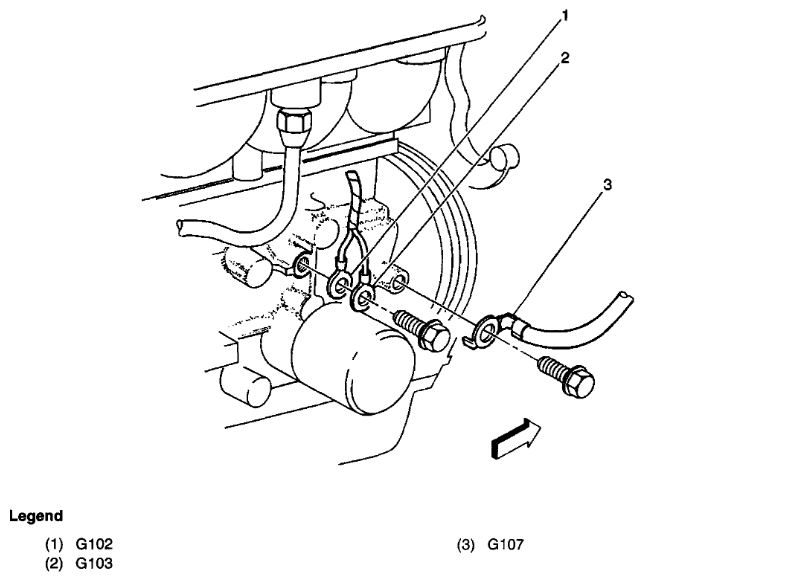 1
2
3

Legend

(1) G102
(2) G103

(3) G107