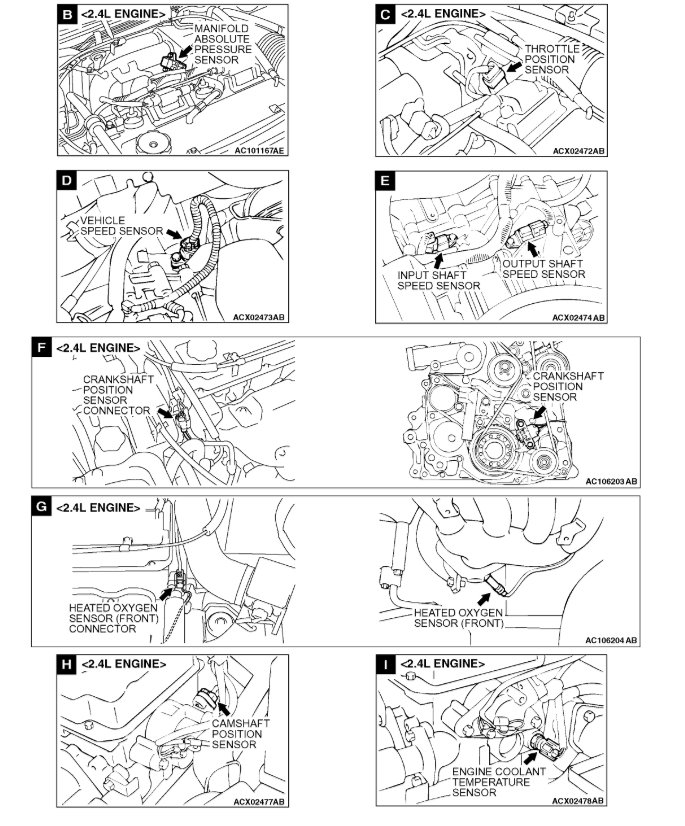 B <2.4L ENGINE>
MANIFOLD ABSOLUTE PRESSURE SENSOR
AC101167AE

C <2.4L ENGINE>
THROTTLE POSITION SENSOR
ACX02472AB

D
VEHICLE SPEED SENSOR
ACX02473AB

E
INPUT SHAFT SPEED SENSOR
OUTPUT SHAFT SPEED SENSOR
ACX02474AB

F <2.4L ENGINE>
CRANKSHAFT POSITION SENSOR CONNECTOR
CRANKSHAFT POSITION SENSOR
AC106203AB

G <2.4L ENGINE>
HEATED OXYGEN SENSOR (FRONT) CONNECTOR
HEATED OXYGEN SENSOR (FRONT)
AC106204AB

H <2.4L ENGINE>
CAMSHAFT POSITION SENSOR
ACX02477AB

I <2.4L ENGINE>
ENGINE COOLANT TEMPERATURE SENSOR
ACX02478AB