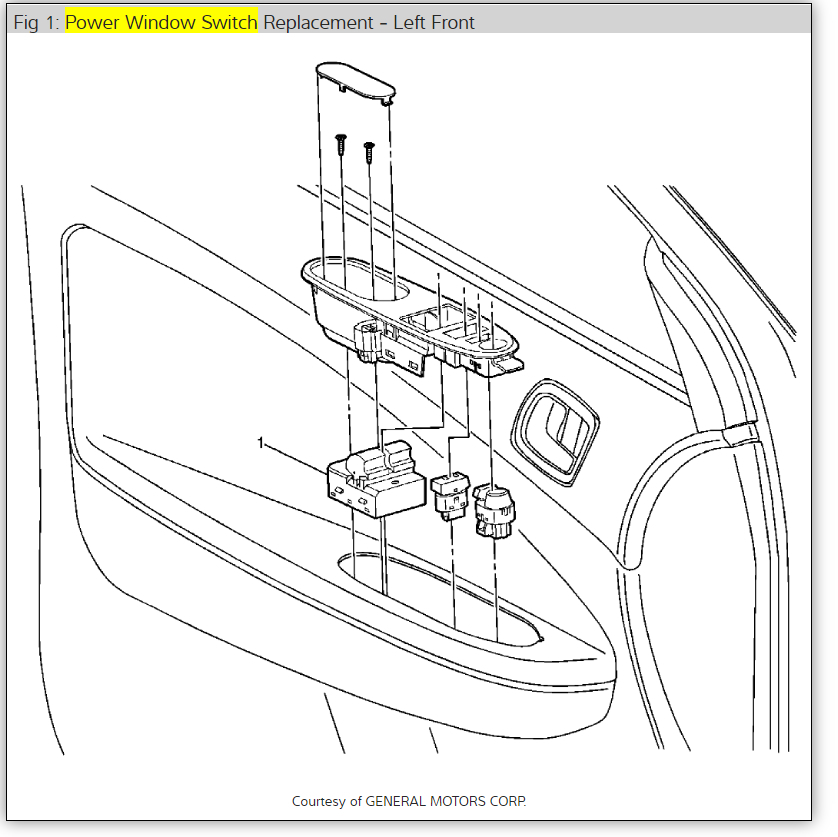 Fig 1: Power Window Switch Replacement - Left Front

1

Courtesy of GENERAL MOTORS CORP.