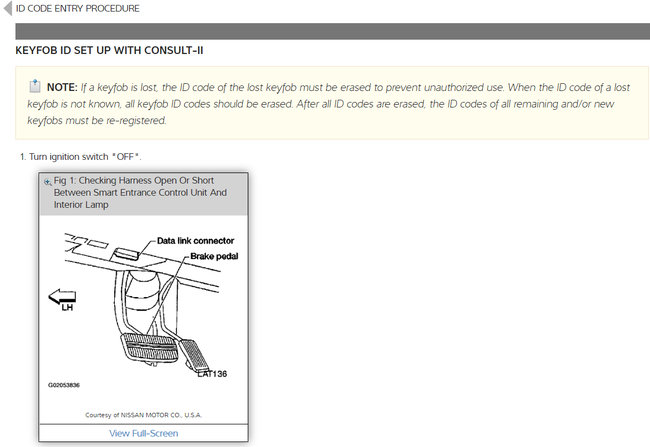 ID CODE ENTRY PROCEDURE

KEYFOB ID SET UP WITH CONSULT-II

NOTE: If a keyfob is lost, the ID code of the lost keyfob must be erased to prevent unauthorized use. When the ID code of a lost keyfob is not known, all keyfob ID codes should be erased. After all ID codes are erased, the ID codes of all remaining and/or new keyfobs must be re-registered.

1. Turn ignition switch "OFF".

Fig 1: Checking Harness Open Or Short Between Smart Entrance Control Unit And Interior Lamp

Data link connector

Brake pedal

LH

LAT136

G02053836

Courtesy of NISSAN MOTOR CO., U.S.A.

View Full-Screen