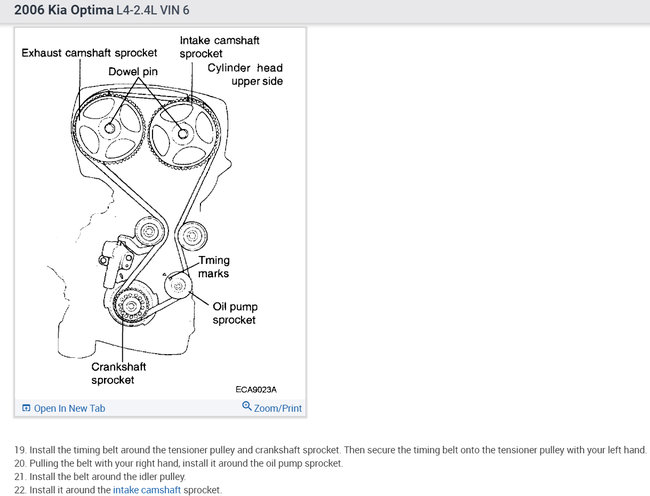 2006 Kia Optima L4-2.4L VIN 6

Exhaust camshaft sprocket
Intake camshaft sprocket
Dowel pin
Cylinder head upper side
Tming marks
Oil pump sprocket
Crankshaft sprocket
ECA9023A

Open In New Tab
Zoom/Print

19. Install the timing belt around the tensioner pulley and crankshaft sprocket. Then secure the timing belt onto the tensioner pulley with your left hand.
20. Pulling the belt with your right hand, install it around the oil pump sprocket.
21. Install the belt around the idler pulley.
22. Install it around the intake camshaft sprocket.