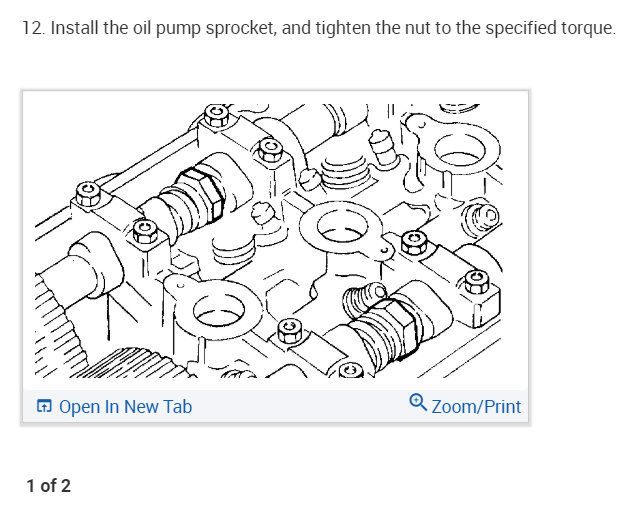 12. Install the oil pump sprocket, and tighten the nut to the specified torque.

Open In New Tab

Zoom/Print

1 of 2