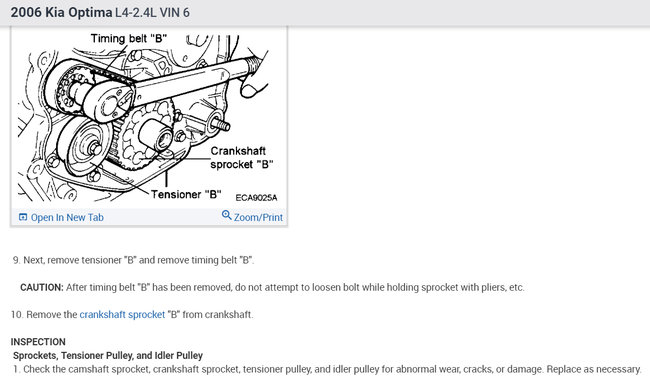 2006 Kia Optima L4-2.4L VIN 6

Timing belt "B"

Crankshaft sprocket "B"

Tensioner "B"

ECA9025A

Open In New Tab

Zoom/Print

9. Next, remove tensioner "B" and remove timing belt "B".

CAUTION: After timing belt "B" has been removed, do not attempt to loosen bolt while holding sprocket with pliers, etc.

10. Remove the crankshaft sprocket "B" from crankshaft.

INSPECTION

Sprockets, Tensioner Pulley, and Idler Pulley

1. Check the camshaft sprocket, crankshaft sprocket, tensioner pulley, and idler pulley for abnormal wear, cracks, or damage. Replace as necessary.