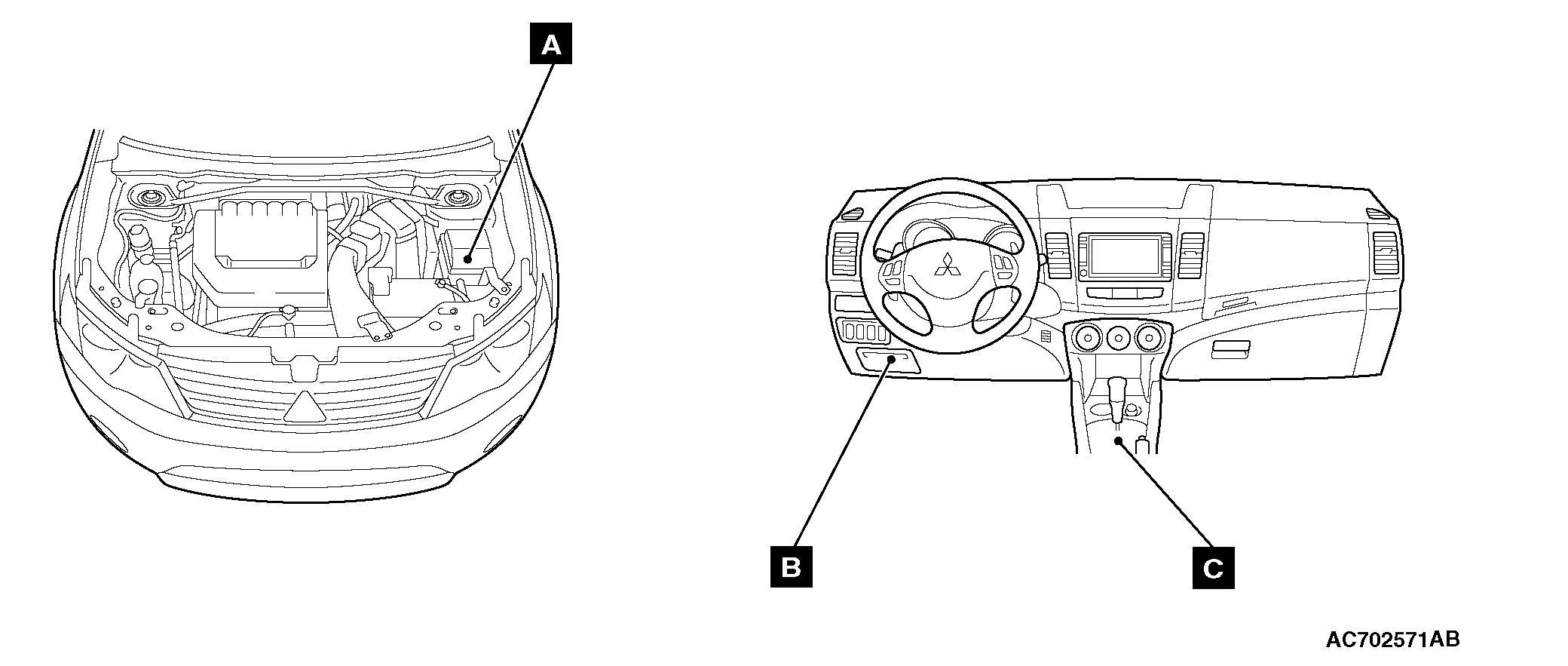 A

B

C

AC702571AB