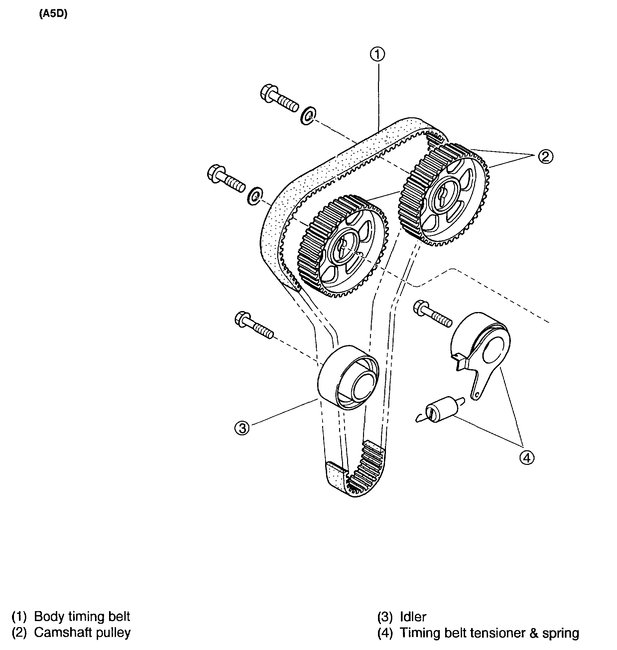 (A5D)

1

2

3

4

(1) Body timing belt
(2) Camshaft pulley

(3) Idler
(4) Timing belt tensioner & spring