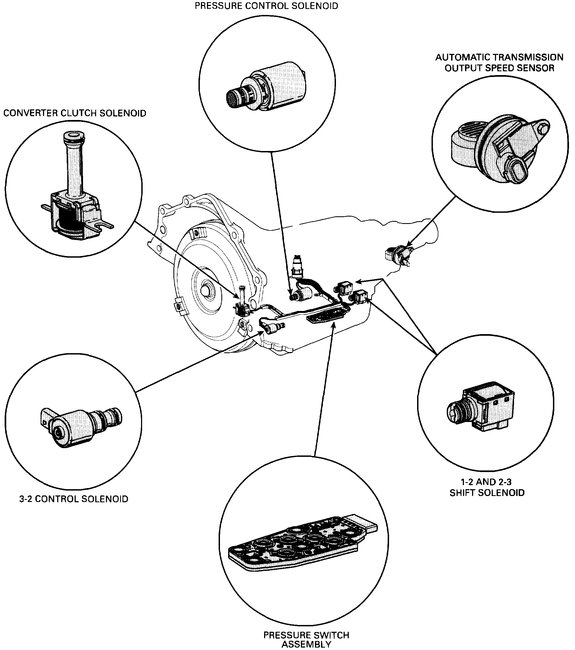 PRESSURE CONTROL SOLENOID

AUTOMATIC TRANSMISSION OUTPUT SPEED SENSOR

CONVERTER CLUTCH SOLENOID

3-2 CONTROL SOLENOID

1-2 AND 2-3 SHIFT SOLENOID

PRESSURE SWITCH ASSEMBLY