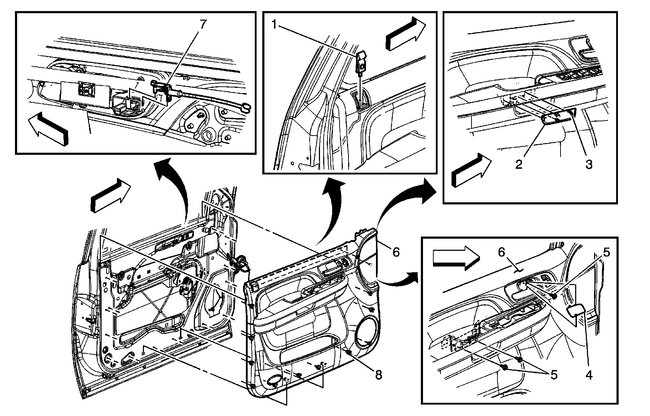 7

1

2

3

6

6

5

8

5

4