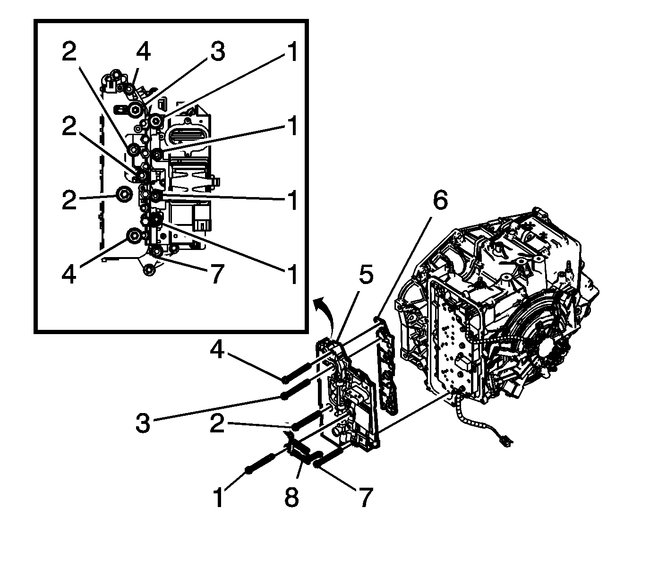 2
4
3
1
2
1
2
1
4
7
1
6
5
4
3
2
1
8
7