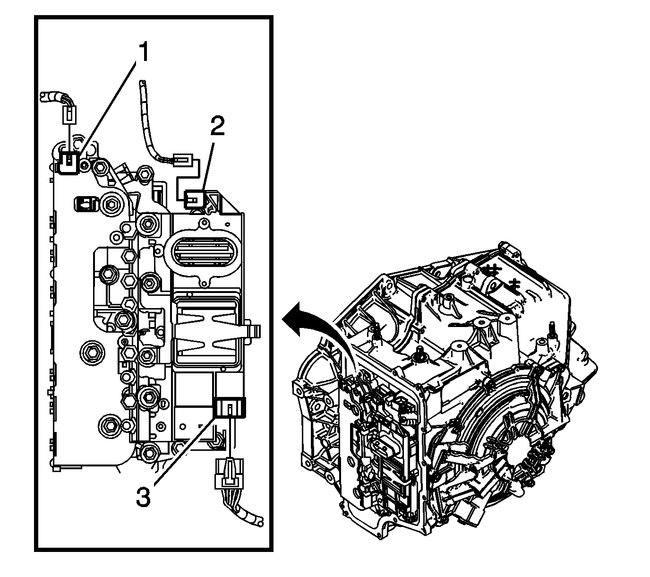 1
2
3