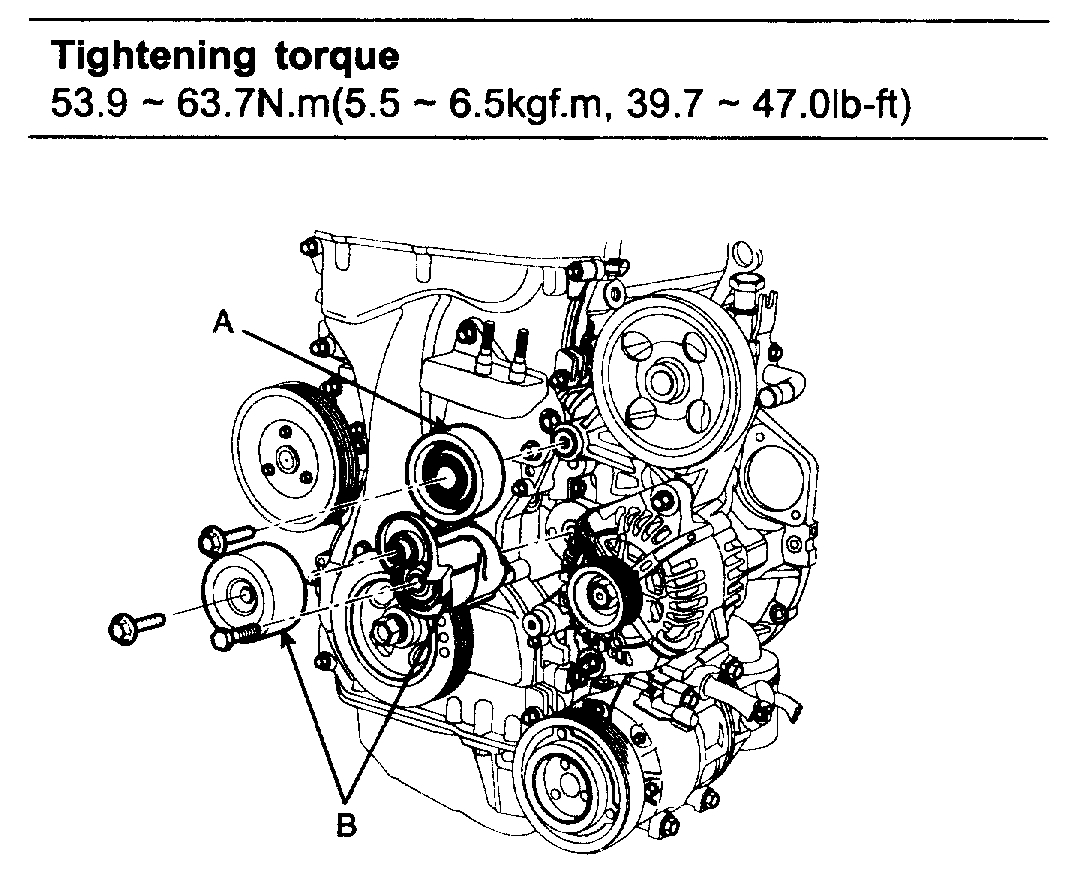 **Tightening torque**
53.9 ~ 63.7N.m(5.5 ~ 6.5kgf.m, 39.7 ~ 47.0lb-ft)

A

B