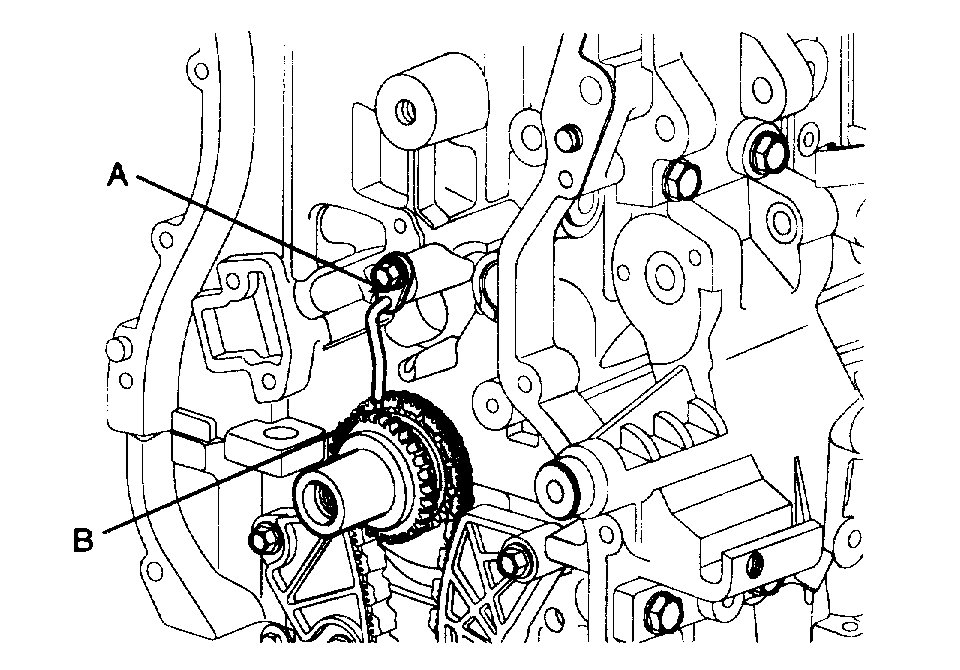 A

B