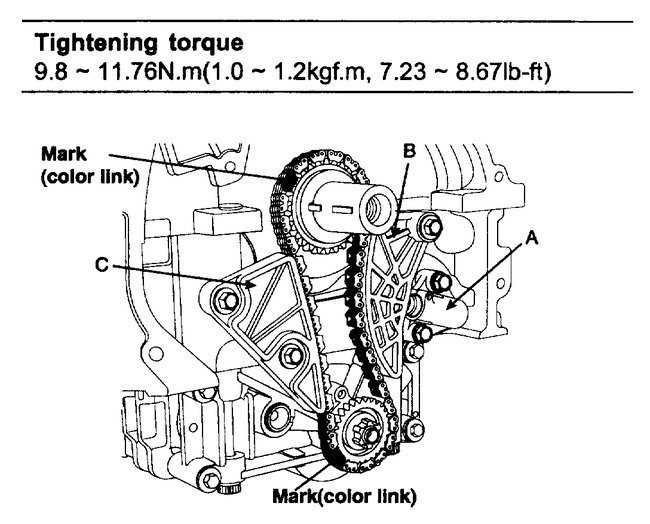 Tightening torque
9.8 ~ 11.76N.m(1.0 ~ 1.2kgf.m, 7.23 ~ 8.67lb-ft)

Mark
(color link)

B

A

C

Mark(color link)