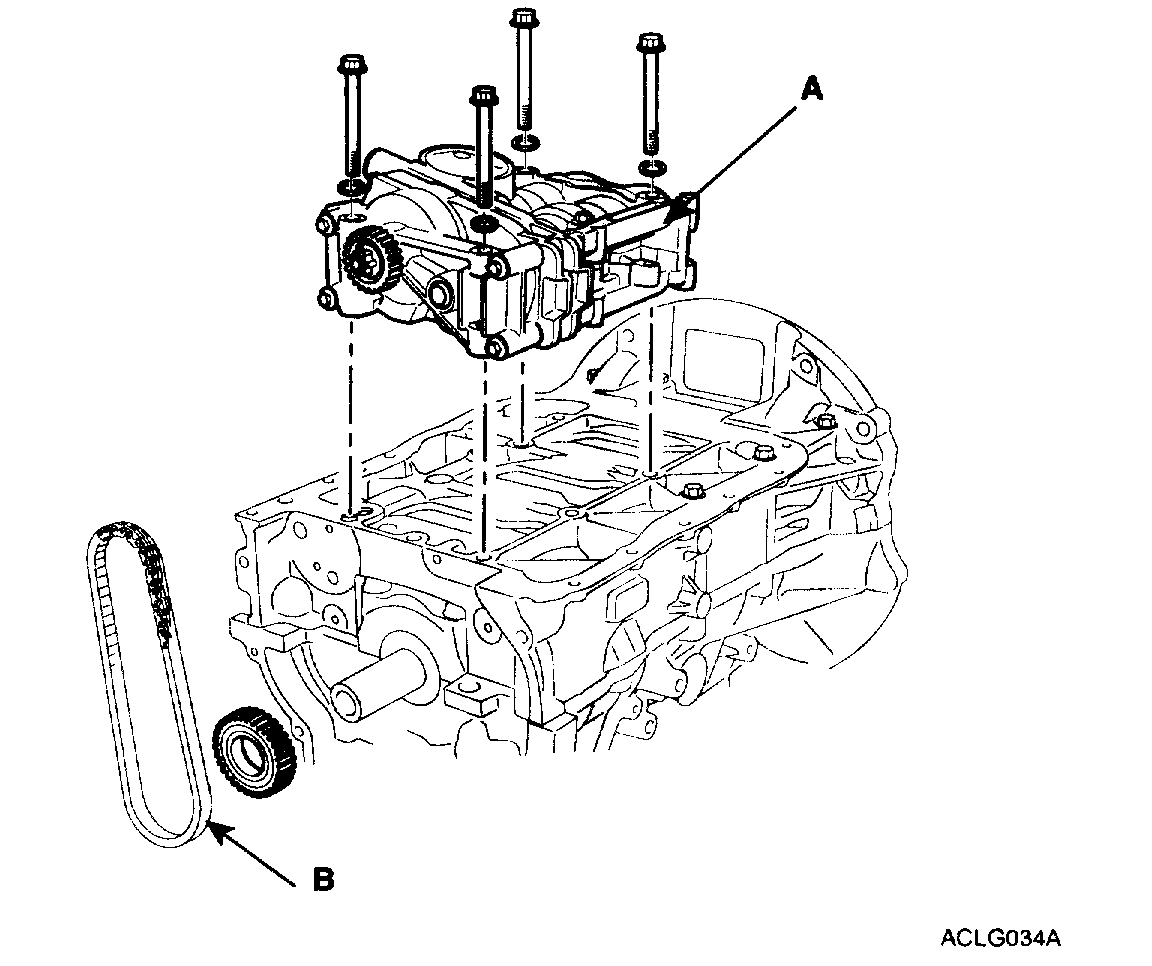 A

B

ACLG034A