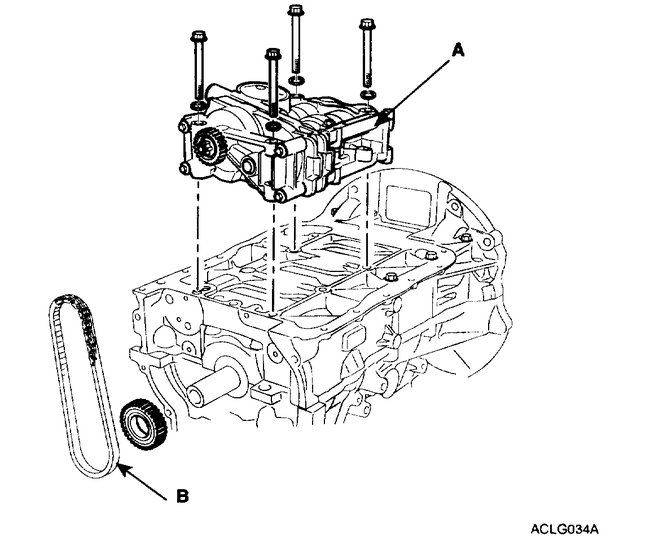 A

B

ACLG034A