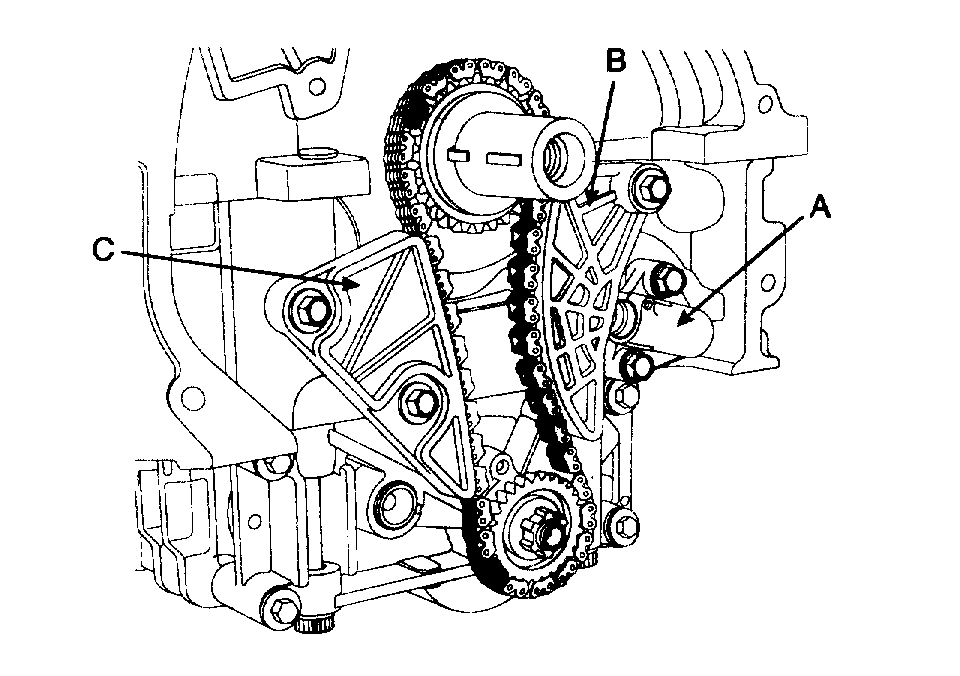 B
A
C