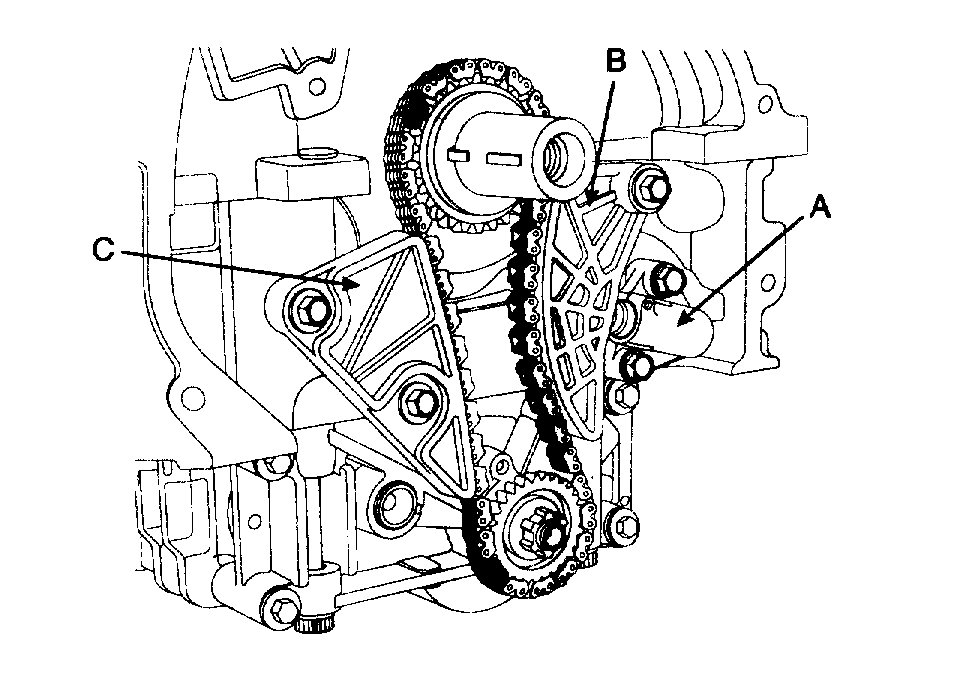 B
A
C