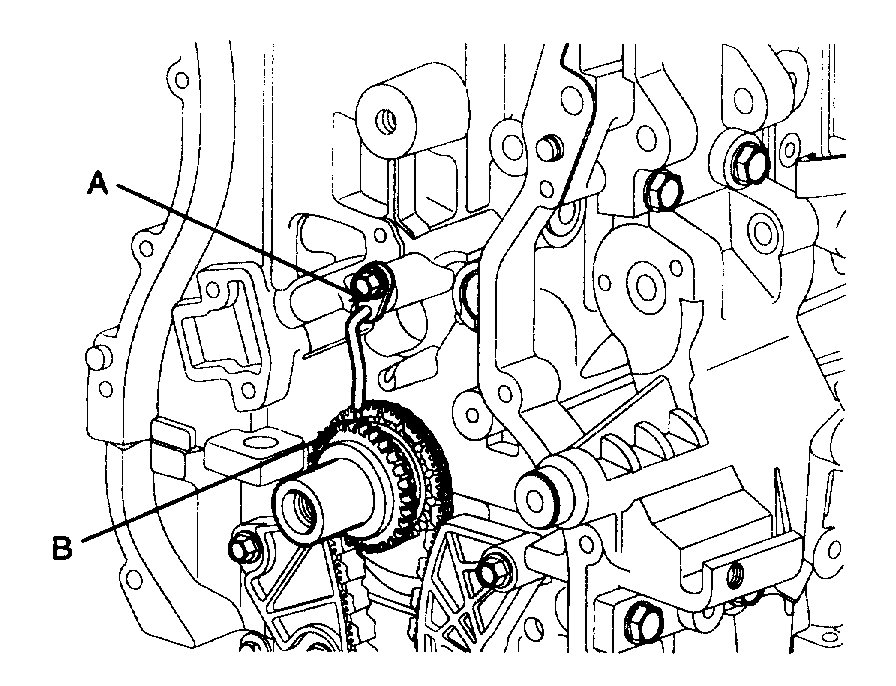 A

B