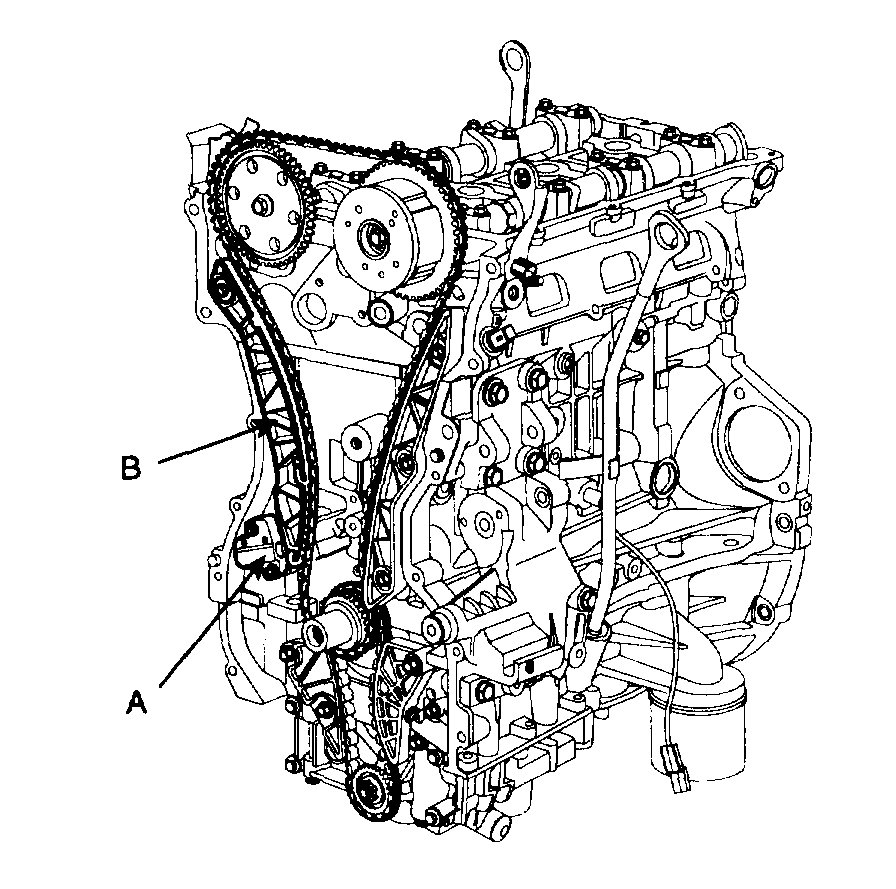 B

A