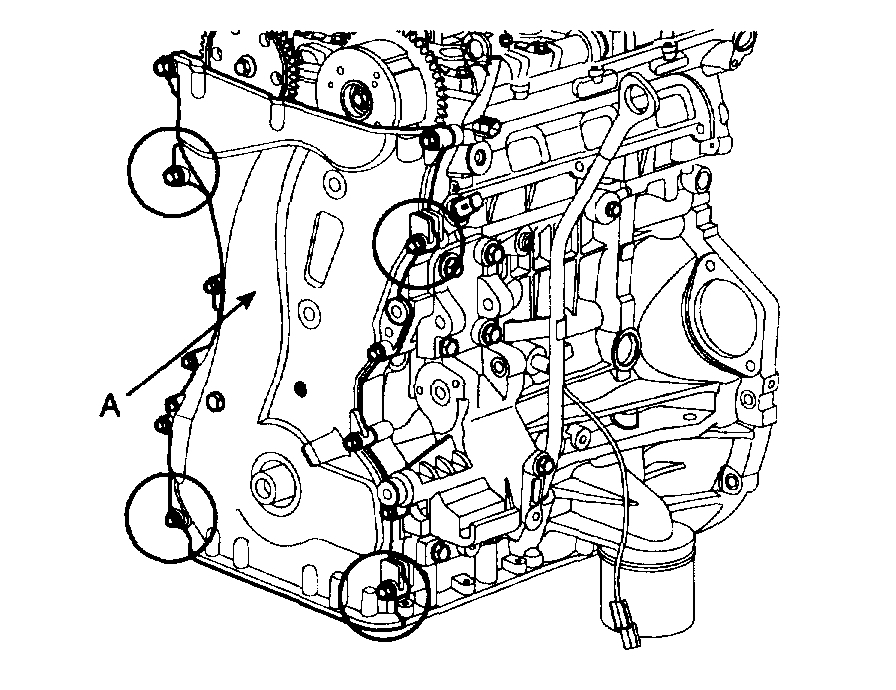 A