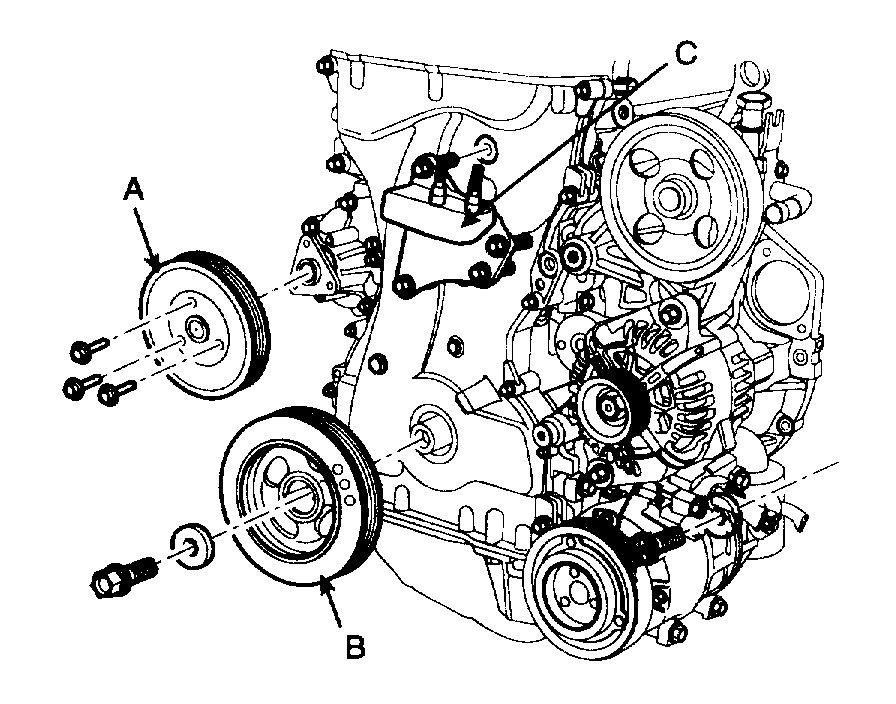 C
A
B