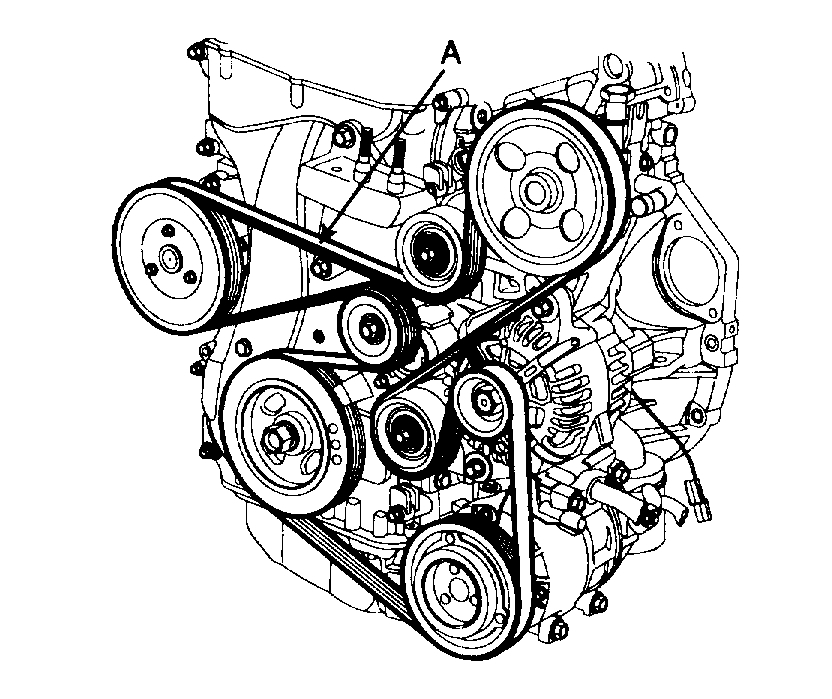 A