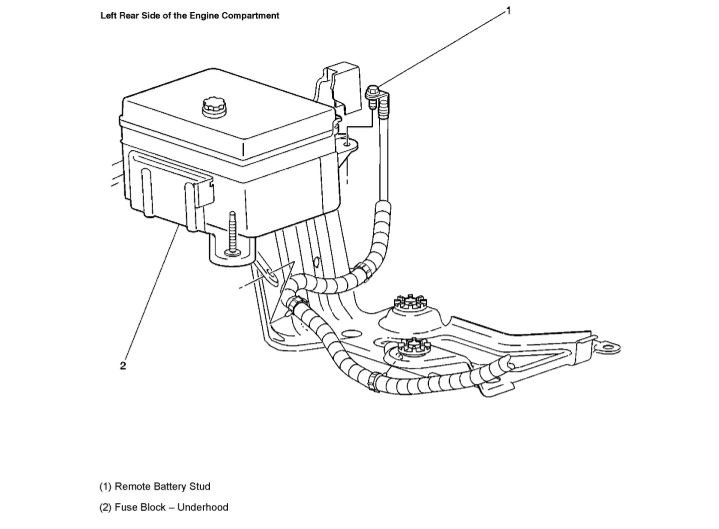 Left Rear Side of the Engine Compartment

1

2

(1) Remote Battery Stud

(2) Fuse Block – Underhood