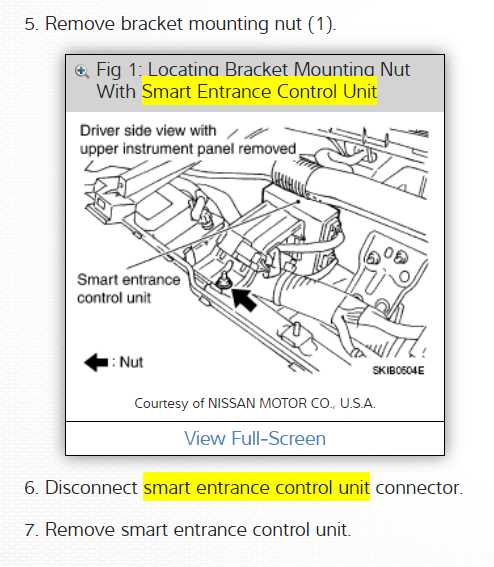 5. Remove bracket mounting nut (1).

Fig 1: Locating Bracket Mounting Nut With Smart Entrance Control Unit

Driver side view with upper instrument panel removed

Smart entrance control unit

: Nut

SKIB0504E

Courtesy of NISSAN MOTOR CO., U.S.A.

View Full-Screen

6. Disconnect smart entrance control unit connector.

7. Remove smart entrance control unit.