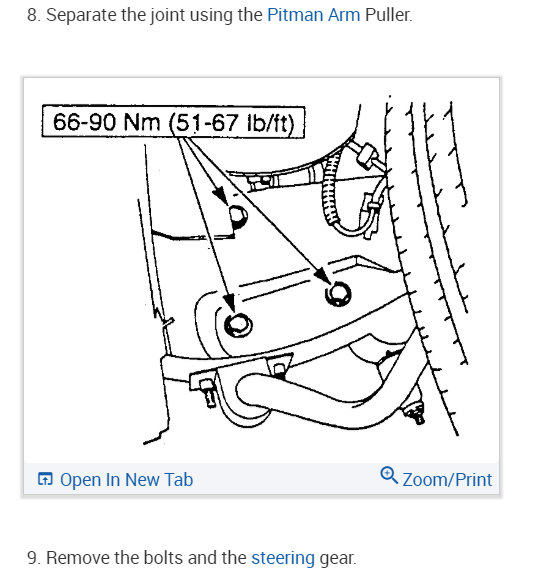 8. Separate the joint using the Pitman Arm Puller.

66-90 Nm (51-67 lb/ft)

Open In New Tab

Zoom/Print

9. Remove the bolts and the steering gear.