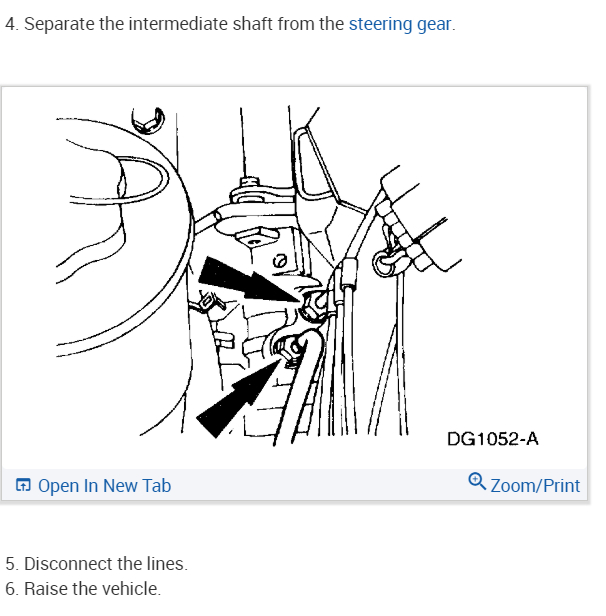 4. Separate the intermediate shaft from the steering gear.

DG1052-A

Open In New Tab

Zoom/Print

5. Disconnect the lines.
6. Raise the vehicle.