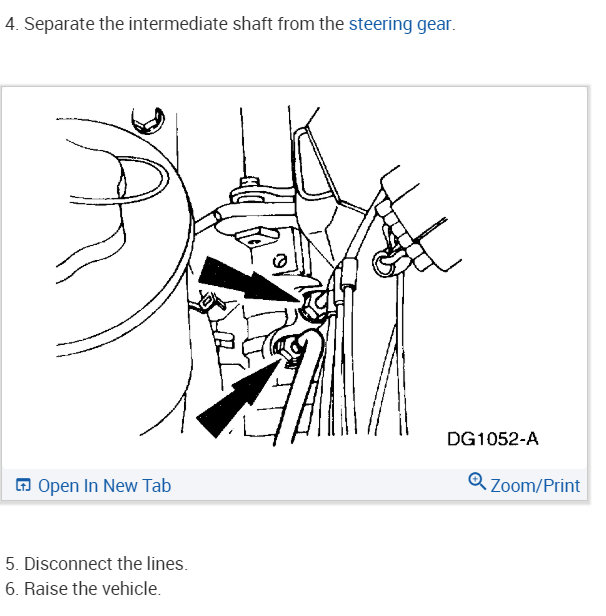 4. Separate the intermediate shaft from the steering gear.

DG1052-A

Open In New Tab

Zoom/Print

5. Disconnect the lines.
6. Raise the vehicle.