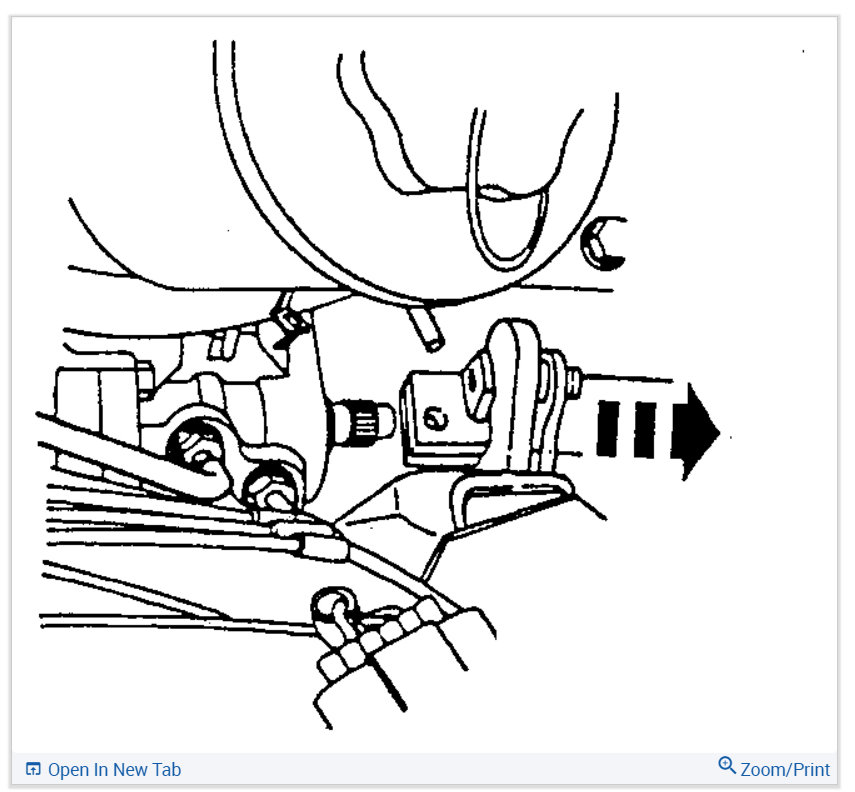 Open In New Tab
Zoom/Print