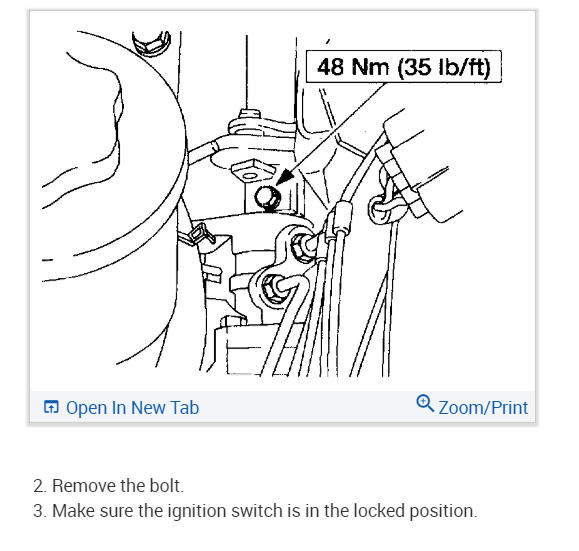 48 Nm (35 lb/ft)

Open In New Tab

Zoom/Print

2. Remove the bolt.
3. Make sure the ignition switch is in the locked position.