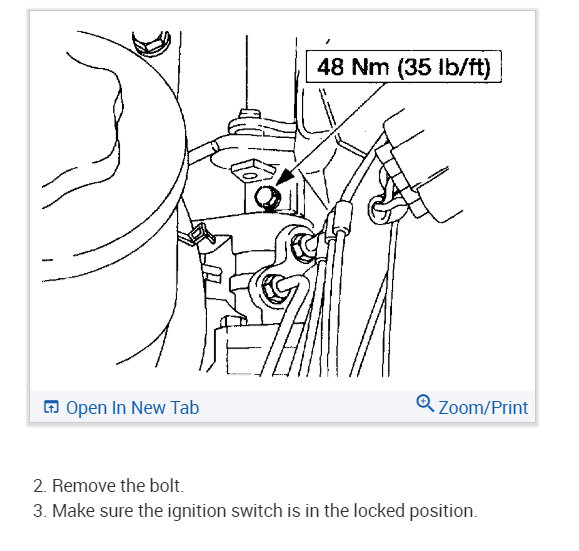 48 Nm (35 lb/ft)

Open In New Tab

Zoom/Print

2. Remove the bolt.
3. Make sure the ignition switch is in the locked position.