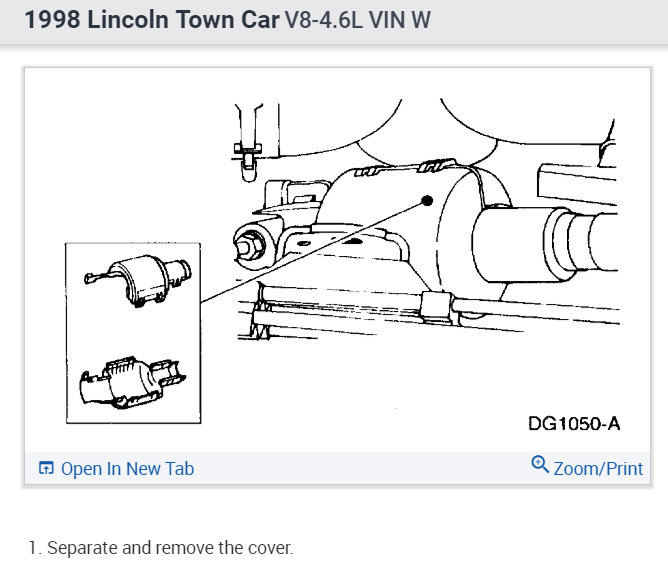 1998 Lincoln Town Car V8-4.6L VIN W

DG1050-A

Open In New Tab

Zoom/Print

1. Separate and remove the cover.