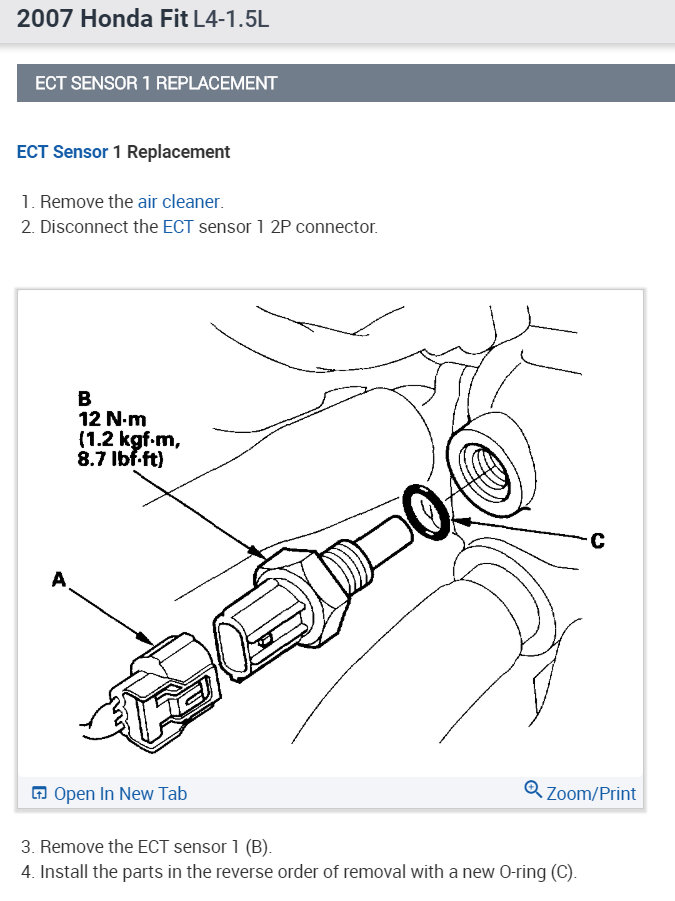 2007 Honda Fit L4-1.5L

ECT SENSOR 1 REPLACEMENT

ECT Sensor 1 Replacement

1. Remove the air cleaner.
2. Disconnect the ECT sensor 1 2P connector.

B
12 N·m
(1.2 kgf·m,
8.7 lbf·ft)

A

C

Open In New Tab

Zoom/Print

3. Remove the ECT sensor 1 (B).
4. Install the parts in the reverse order of removal with a new O-ring (C).