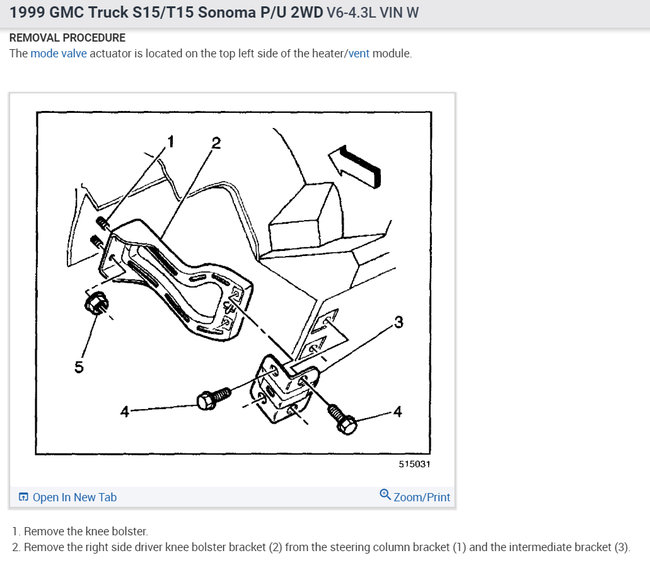 1999 GMC Truck S15/T15 Sonoma P/U 2WD V6-4.3L VIN W

REMOVAL PROCEDURE
The mode valve actuator is located on the top left side of the heater/vent module.

1
2
3
4
4
5
515031

Open In New Tab
Zoom/Print

1. Remove the knee bolster.
2. Remove the right side driver knee bolster bracket (2) from the steering column bracket (1) and the intermediate bracket (3).